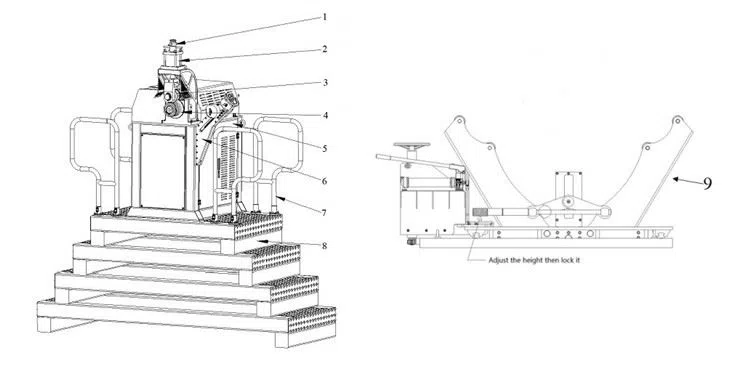 1
2
3
4
5
6
7
8
9
Adjust the height then lock it